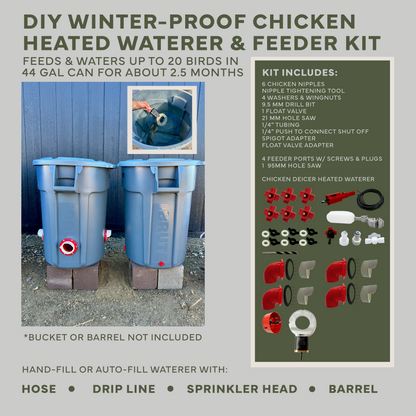 DIY WINTER-PROOF CHICKEN HEATED WATERER & FEEDER KIT

FEEDS & WATERS UP TO 20 BIRDS IN 44 GAL CAN FOR ABOUT 2.5 MONTHS

BRUTE

*BUCKET OR BARREL NOT INCLUDED

KIT INCLUDES:

6 CHICKEN NIPPLES
NIPPLE TIGHTENING TOOL
4 WASHERS & WINGNUTS
9.5 MM DRILL BIT
1 FLOAT VALVE
21 MM HOLE SAW
1/4" TUBING
1/4" PUSH TO CONNECT SHUT OFF
SPIGOT ADAPTER
FLOAT VALVE ADAPTER

4 FEEDER PORTS W/ SCREWS & PLUGS
1 95MM HOLE SAW

CHICKEN DEICER HEATED WATERER

HAND-FILL OR AUTO-FILL WATERER WITH:

HOSE • DRIP LINE • SPRINKLER HEAD • BARREL